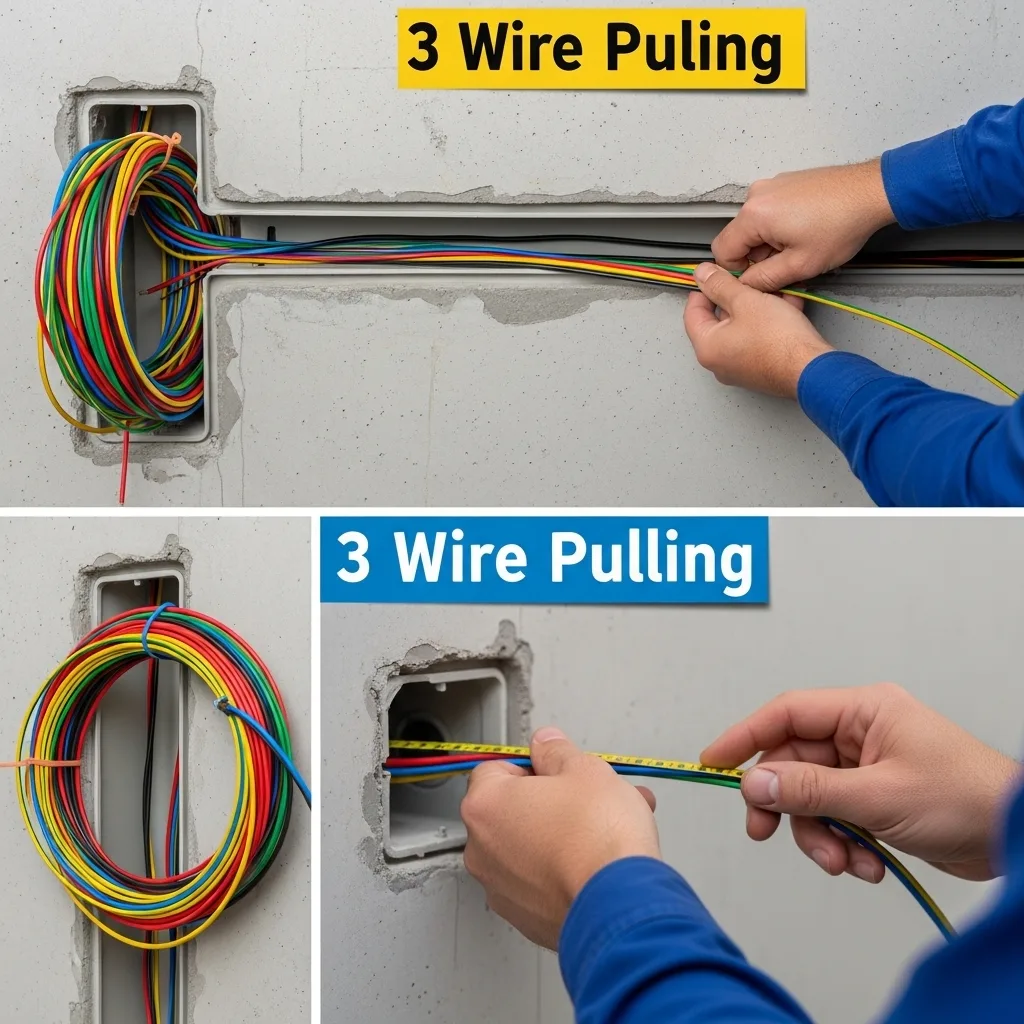 3 Wire Puling

3 Wire Pulling